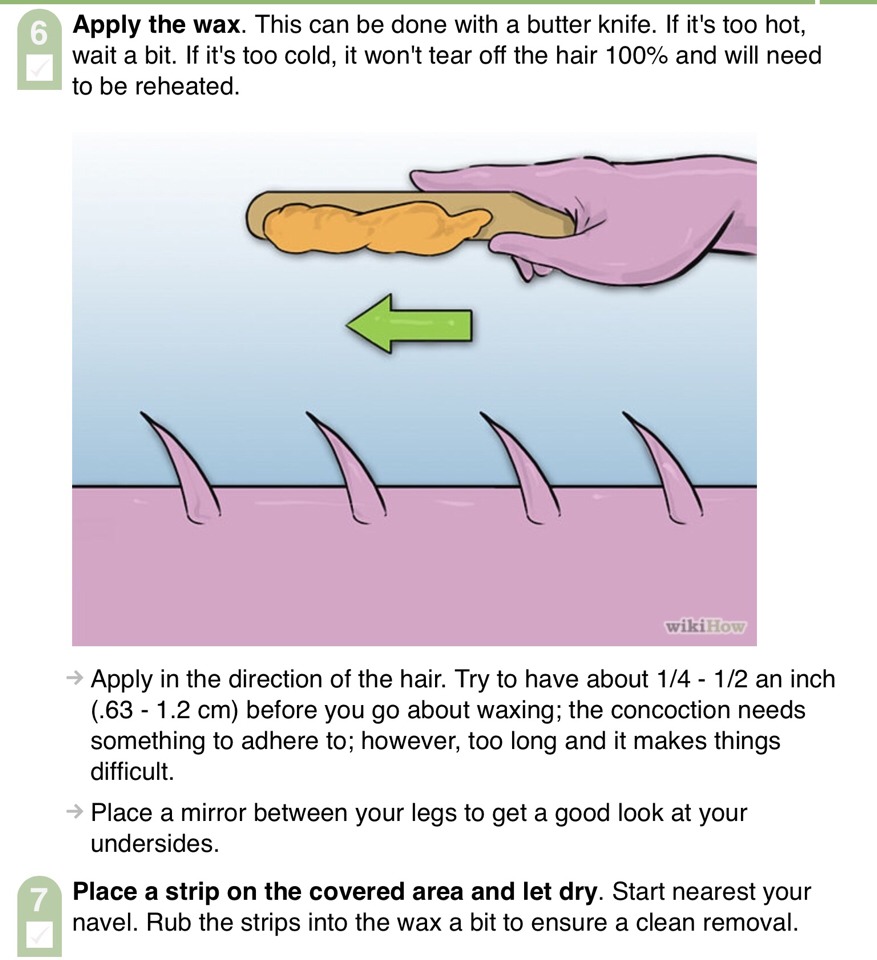 6

Apply the wax. This can be done with a butter knife. If it's too hot, wait a bit. If it's too cold, it won't tear off the hair 100% and will need to be reheated.

wikiHow

→ Apply in the direction of the hair. Try to have about 1/4 - 1/2 an inch (.63 - 1.2 cm) before you go about waxing; the concoction needs something to adhere to; however, too long and it makes things difficult.

→ Place a mirror between your legs to get a good look at your undersides.

7

Place a strip on the covered area and let dry. Start nearest your navel. Rub the strips into the wax a bit to ensure a clean removal.