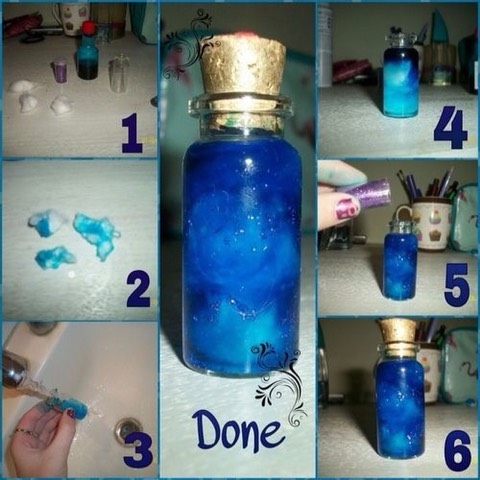 1

2

3

Done

4

5

6