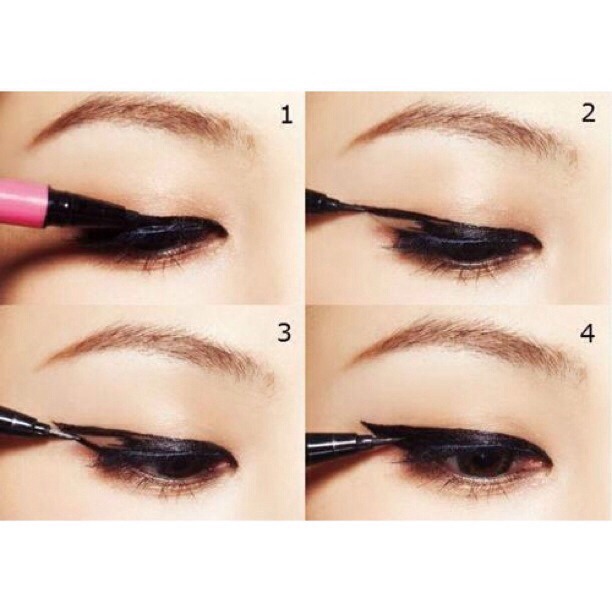 1
2
3
4