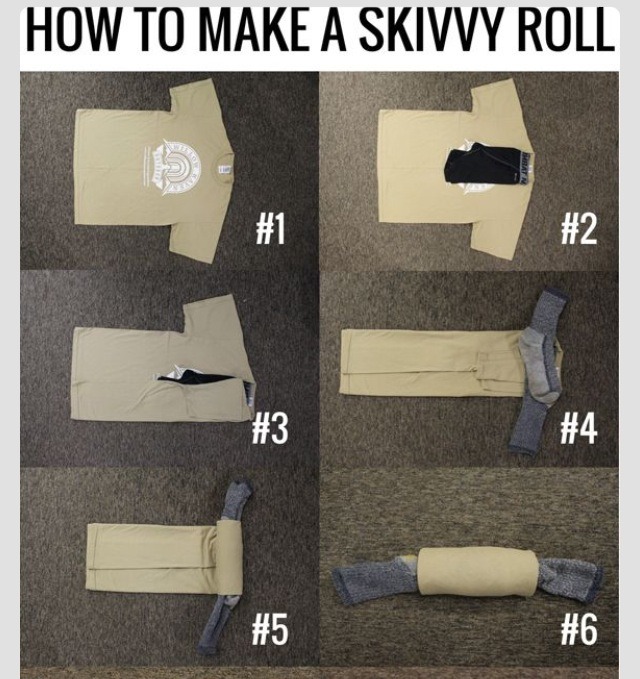 HOW TO MAKE A SKIVVY ROLL

#1

#2

#3

#4

#5

#6