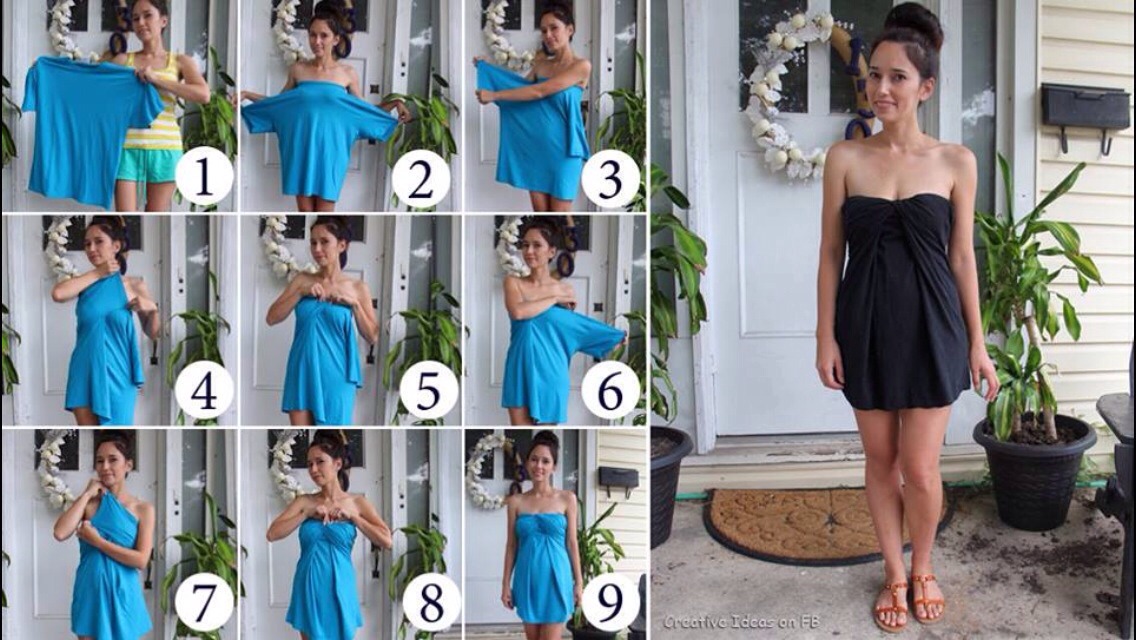 1
2
3
4
5
6
7
8
9
Creative Ideas on FB