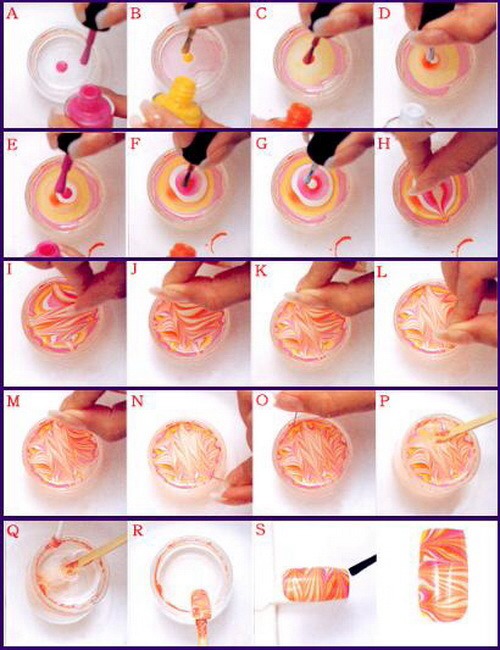 A B C D

E F G H

I J K L

M N O P

Q R S