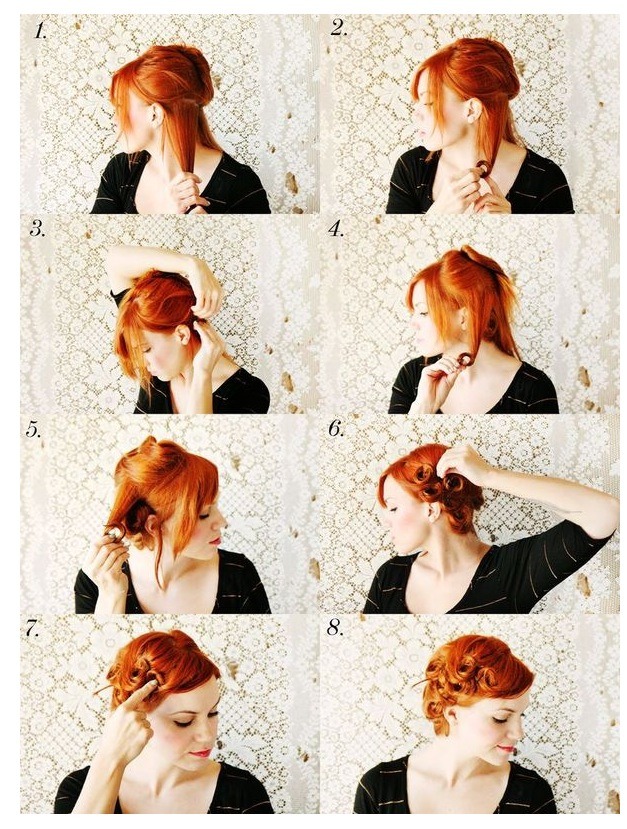 1.

2.

3.

4.

5.

6.

7.

8.