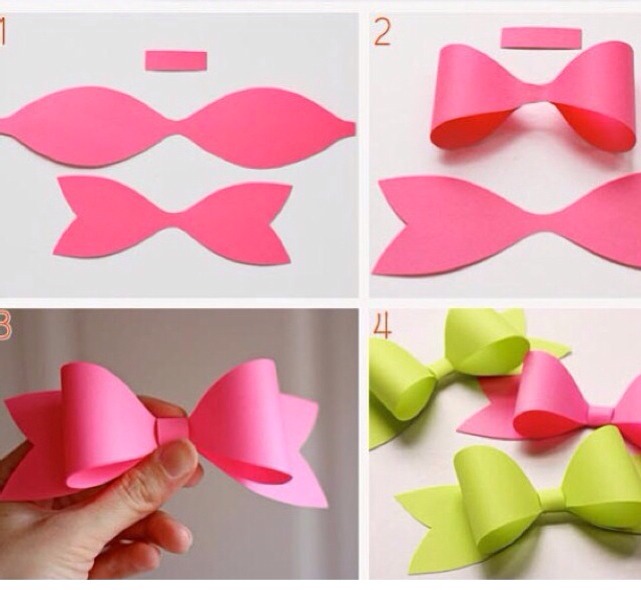 1
2
3
4