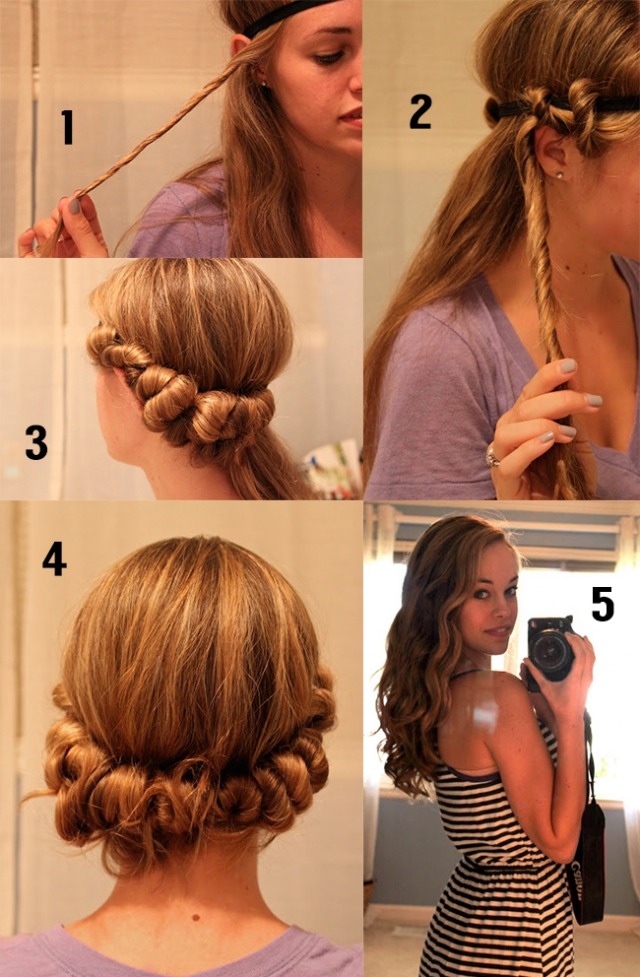 1

2

3

4

5