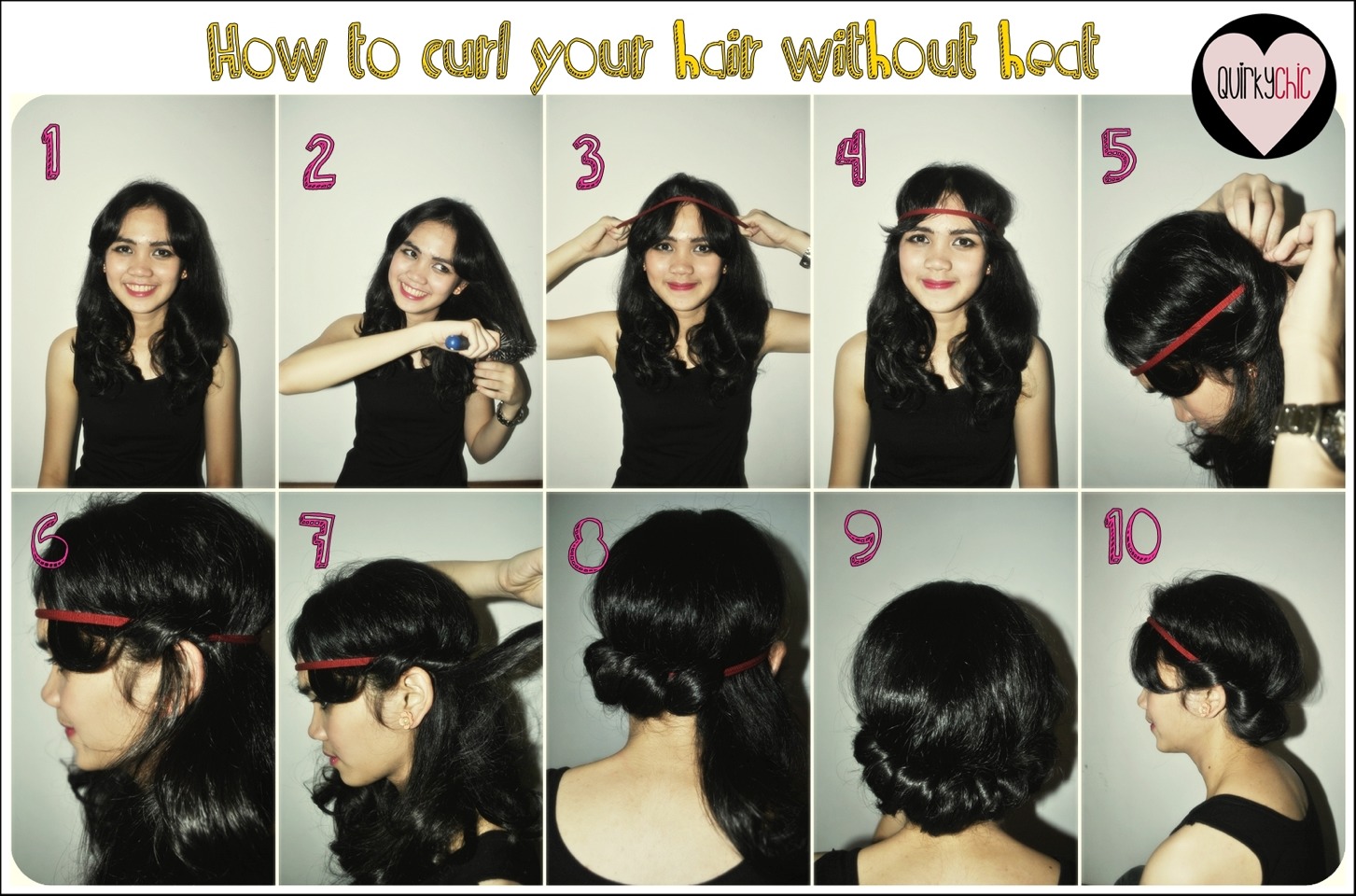 How to curl your hair without heat

QuirkyChic

1

2

3

4

5

6

7

8

9

10