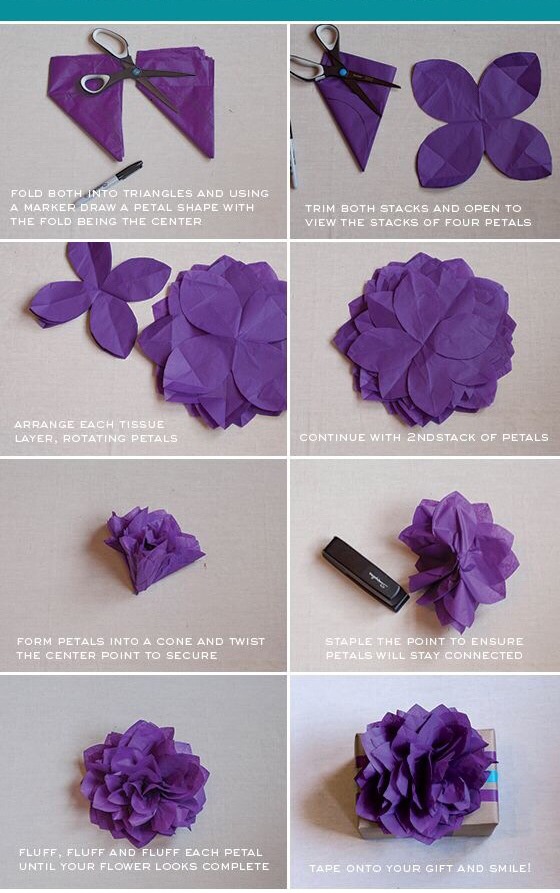 FOLD BOTH INTO TRIANGLES AND USING A MARKER DRAW A PETAL SHAPE WITH THE FOLD BEING THE CENTER

TRIM BOTH STACKS AND OPEN TO VIEW THE STACKS OF FOUR PETALS

ARRANGE EACH TISSUE LAYER, ROTATING PETALS

CONTINUE WITH 2NDSTACK OF PETALS

FORM PETALS INTO A CONE AND TWIST THE CENTER POINT TO SECURE

STAPLE THE POINT TO ENSURE PETALS WILL STAY CONNECTED

FLUFF, FLUFF AND FLUFF EACH PETAL UNTIL YOUR FLOWER LOOKS COMPLETE

TAPE ONTO YOUR GIFT AND SMILE!